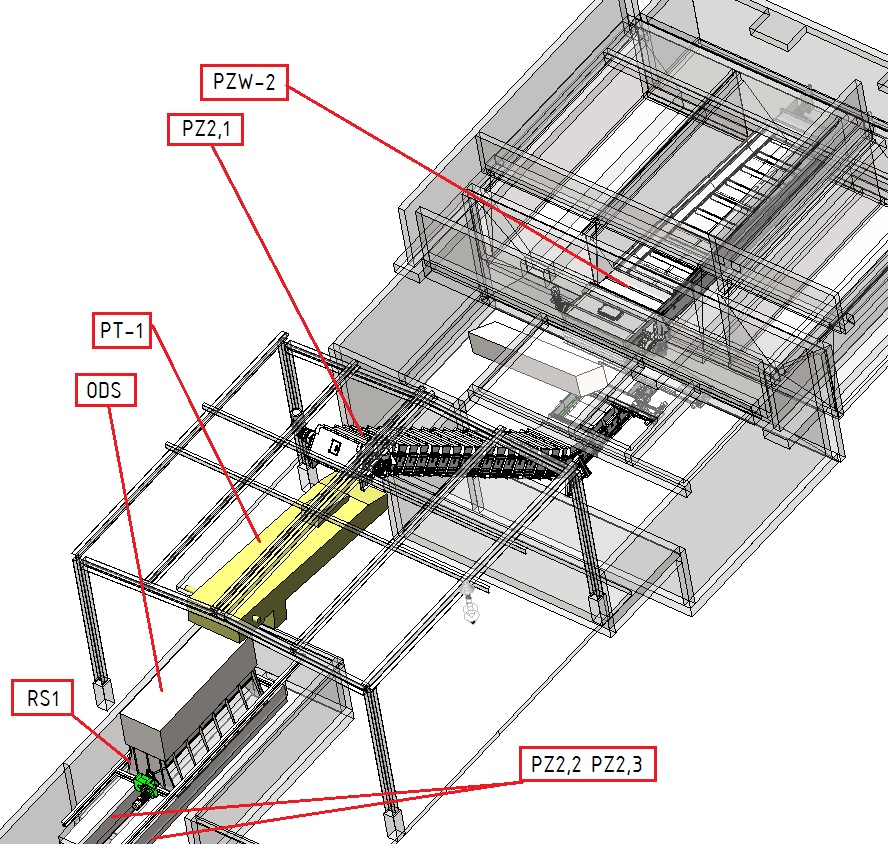 PZW-2

PZ2,1

PT-1

ODS

RS1

PZ2,2 PZ2,3